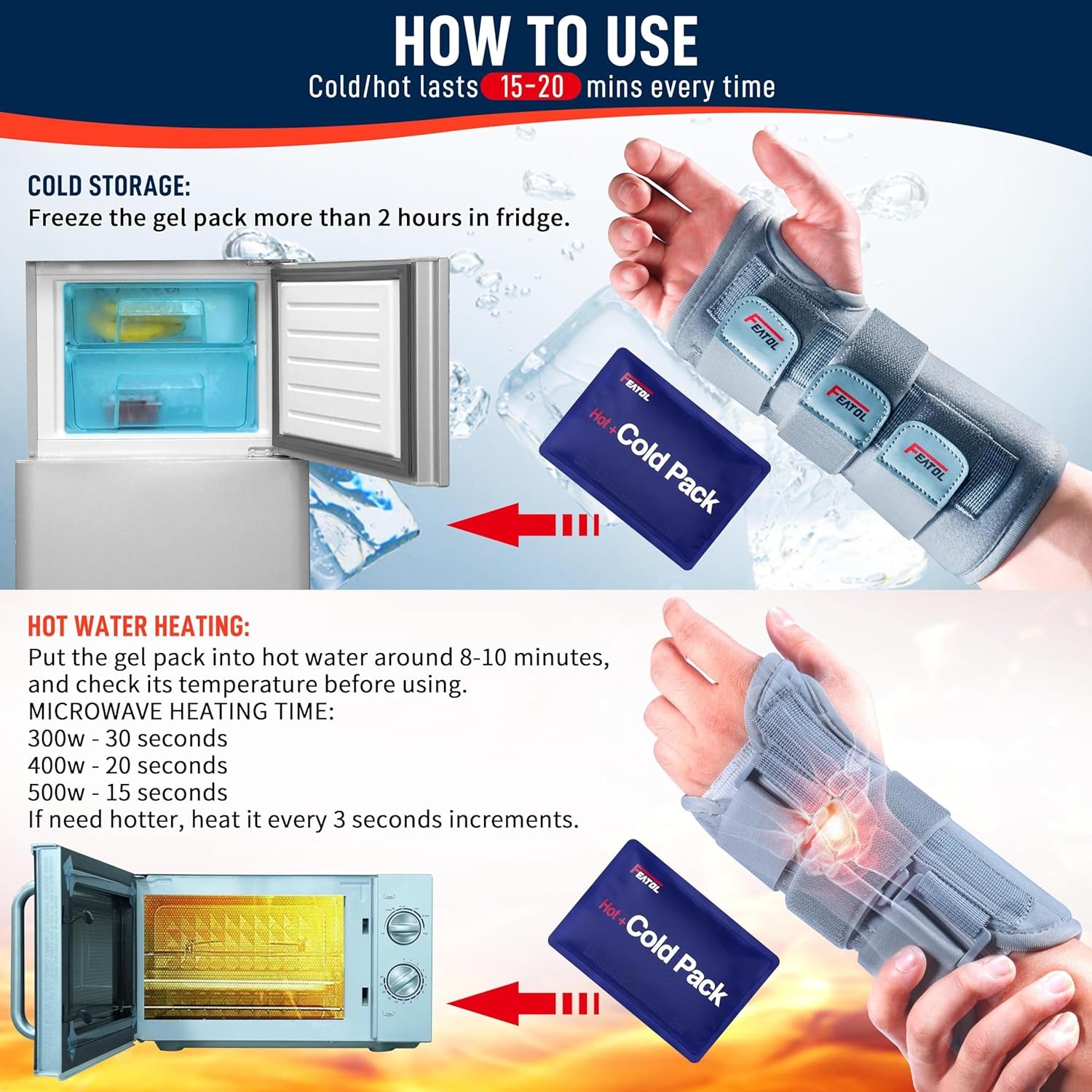 HOW TO USE
Cold/hot lasts 15-20 mins every time

COLD STORAGE:
Freeze the gel pack more than 2 hours in fridge.

FEATOL
FEATOL
FEATOL
FEATOL
Hot + Cold Pack

HOT WATER HEATING:
Put the gel pack into hot water around 8-10 minutes, and check its temperature before using.
MICROWAVE HEATING TIME:
300w - 30 seconds
400w - 20 seconds
500w - 15 seconds
If need hotter, heat it every 3 seconds increments.

FEATOL
Hot + Cold Pack